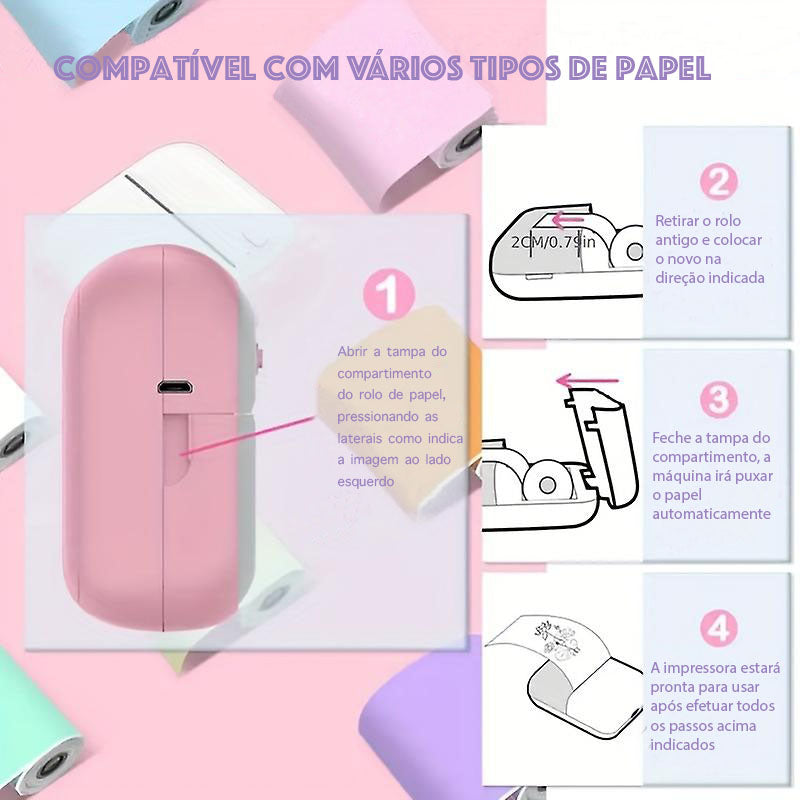 COMPATÍVEL COM VÁRIOS TIPOS DE PAPEL

1

Abrir a tampa do compartimento do rolo de papel, pressionando as laterais como indica a imagem ao lado esquerdo

2CM/0.79in

2

Retirar o rolo antigo e colocar o novo na direção indicada

3

Feche a tampa do compartimento, a máquina irá puxar o papel automaticamente

4

A impressora estará pronta para usar após efetuar todos os passos acima indicados