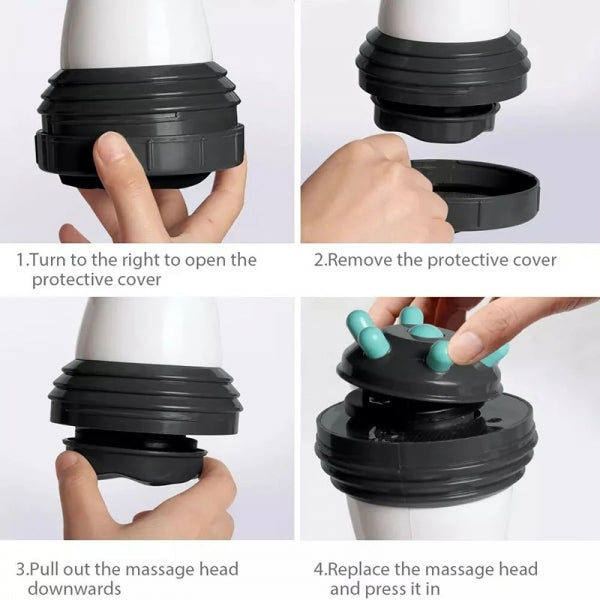 1.Turn to the right to open the protective cover

2.Remove the protective cover

3.Pull out the massage head downwards

4.Replace the massage head and press it in