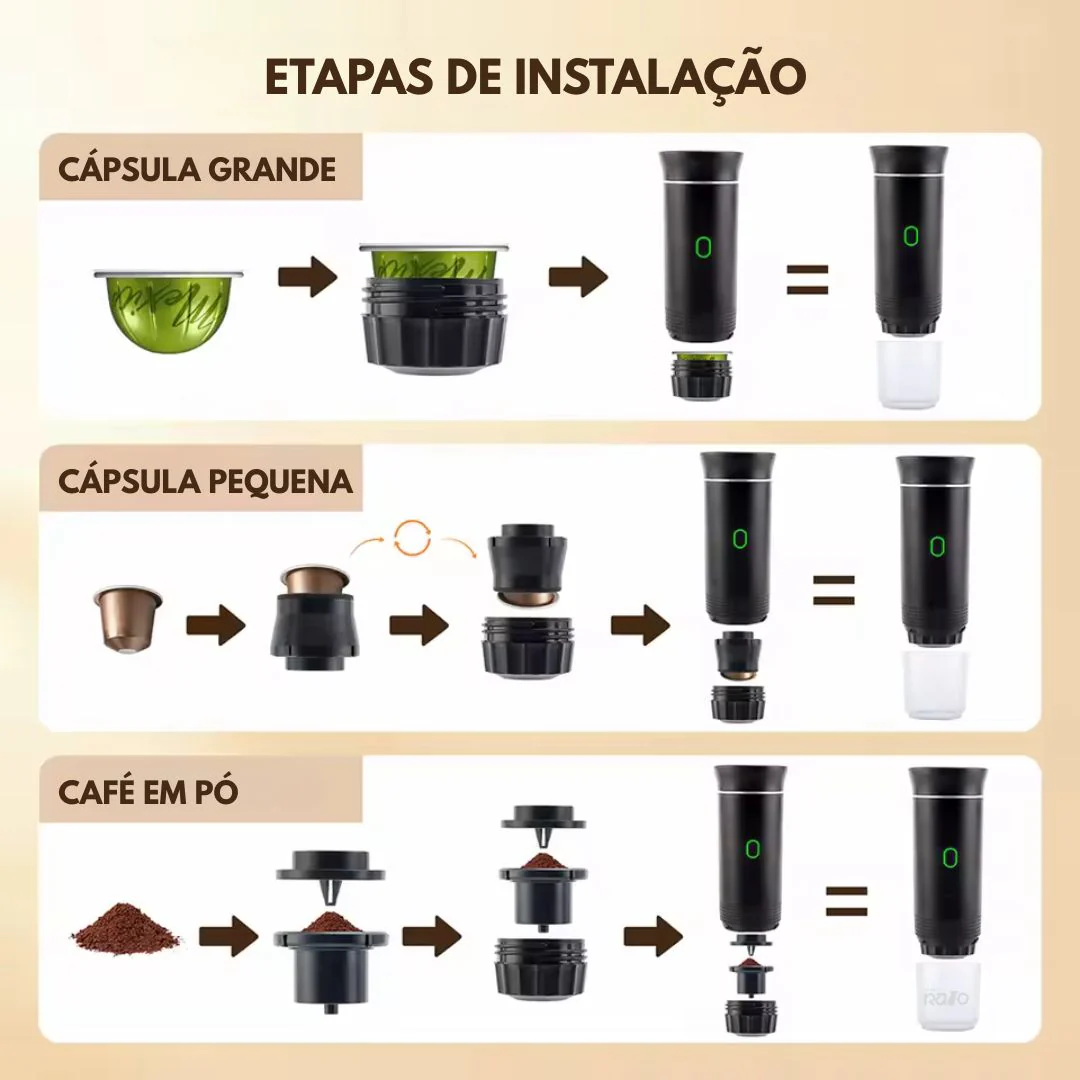 ETAPAS DE INSTALAÇÃO

CÁPSULA GRANDE

CÁPSULA PEQUENA

CAFÉ EM PÓ